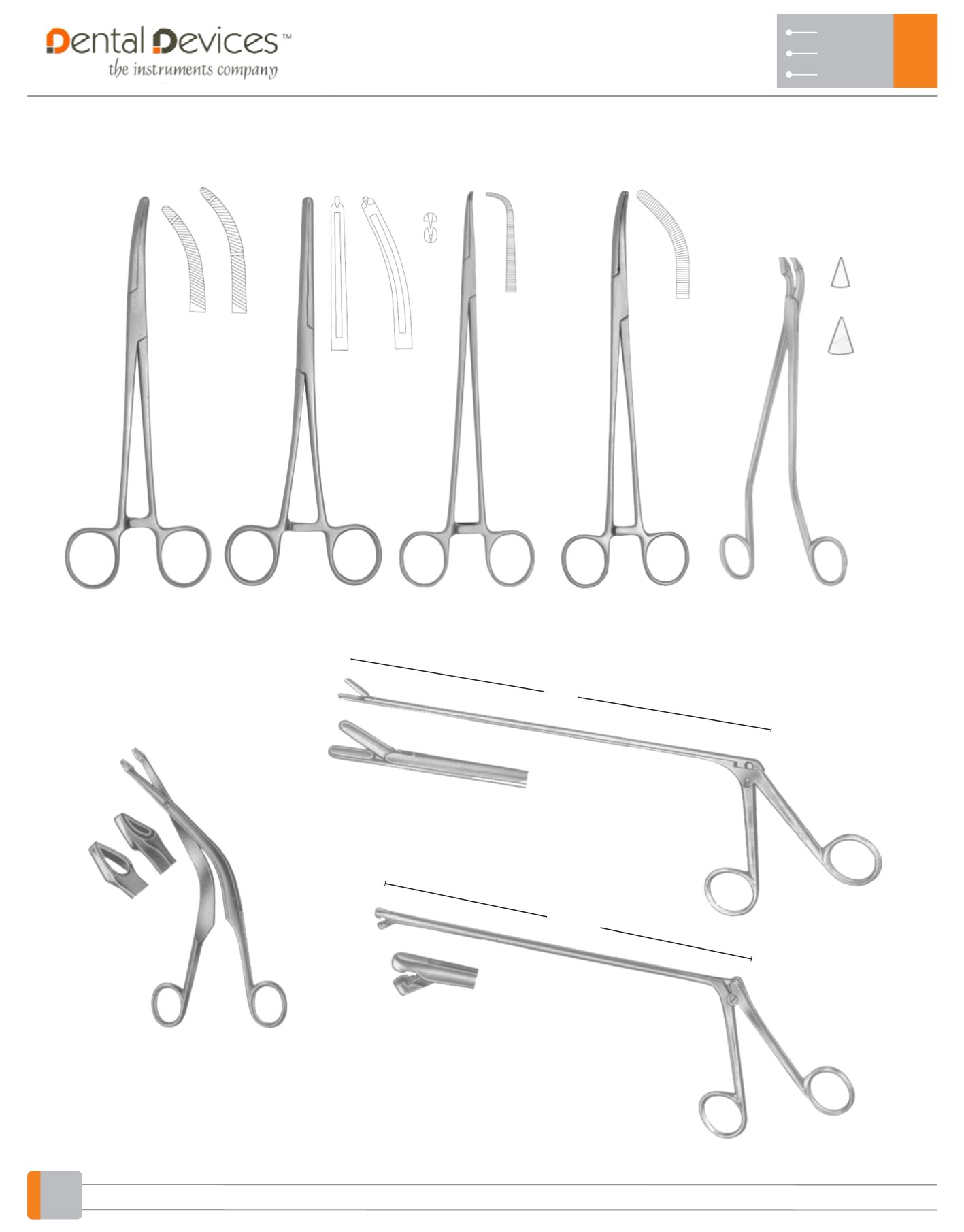 Dental Devices™
the instruments company